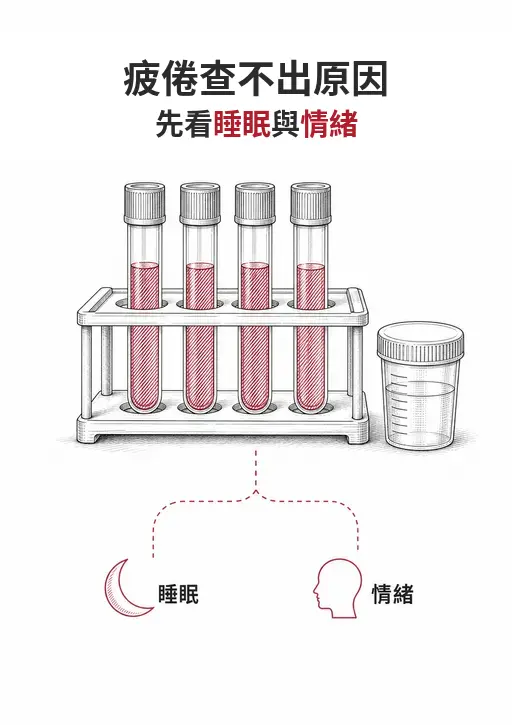 疲倦查不出原因
先看睡眠與情緒

睡眠

情緒