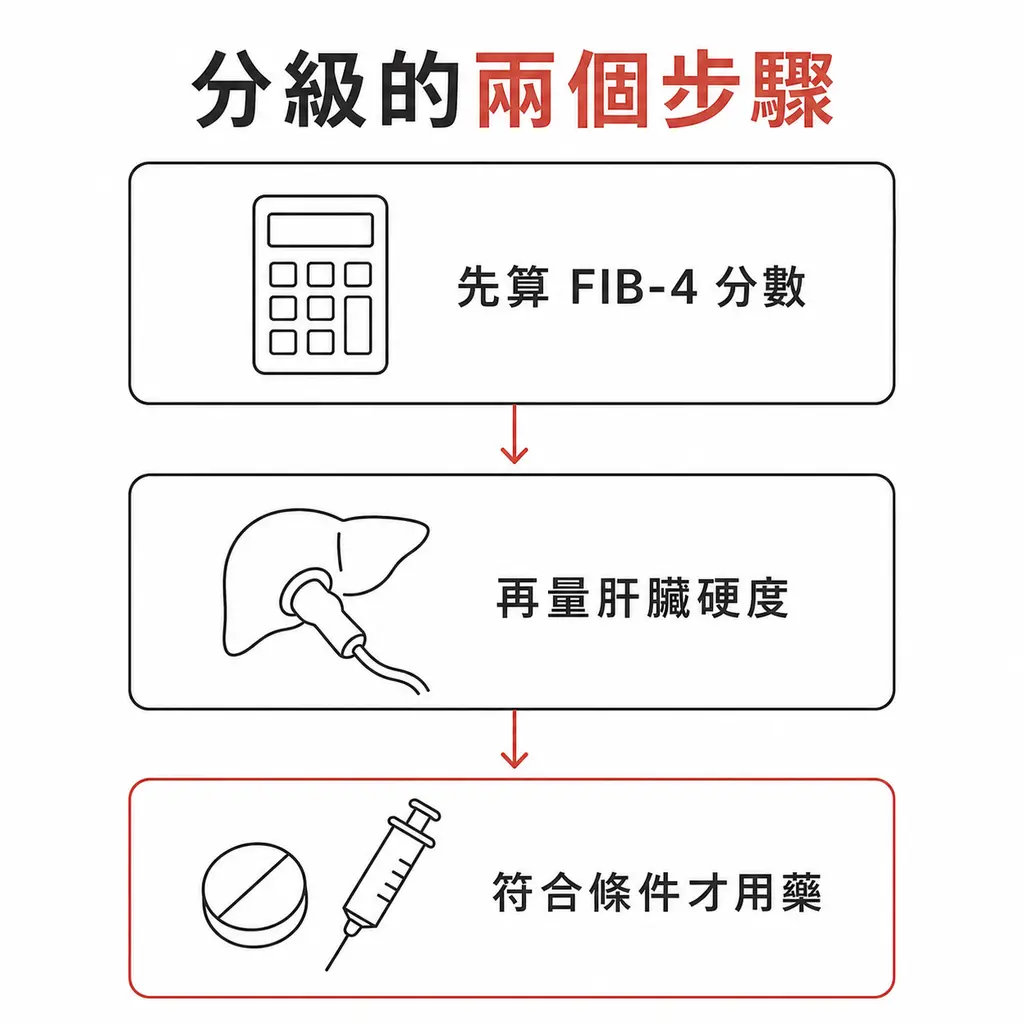 分級的兩個步驟

先算 FIB-4 分數

再量肝臟硬度

符合條件才用藥