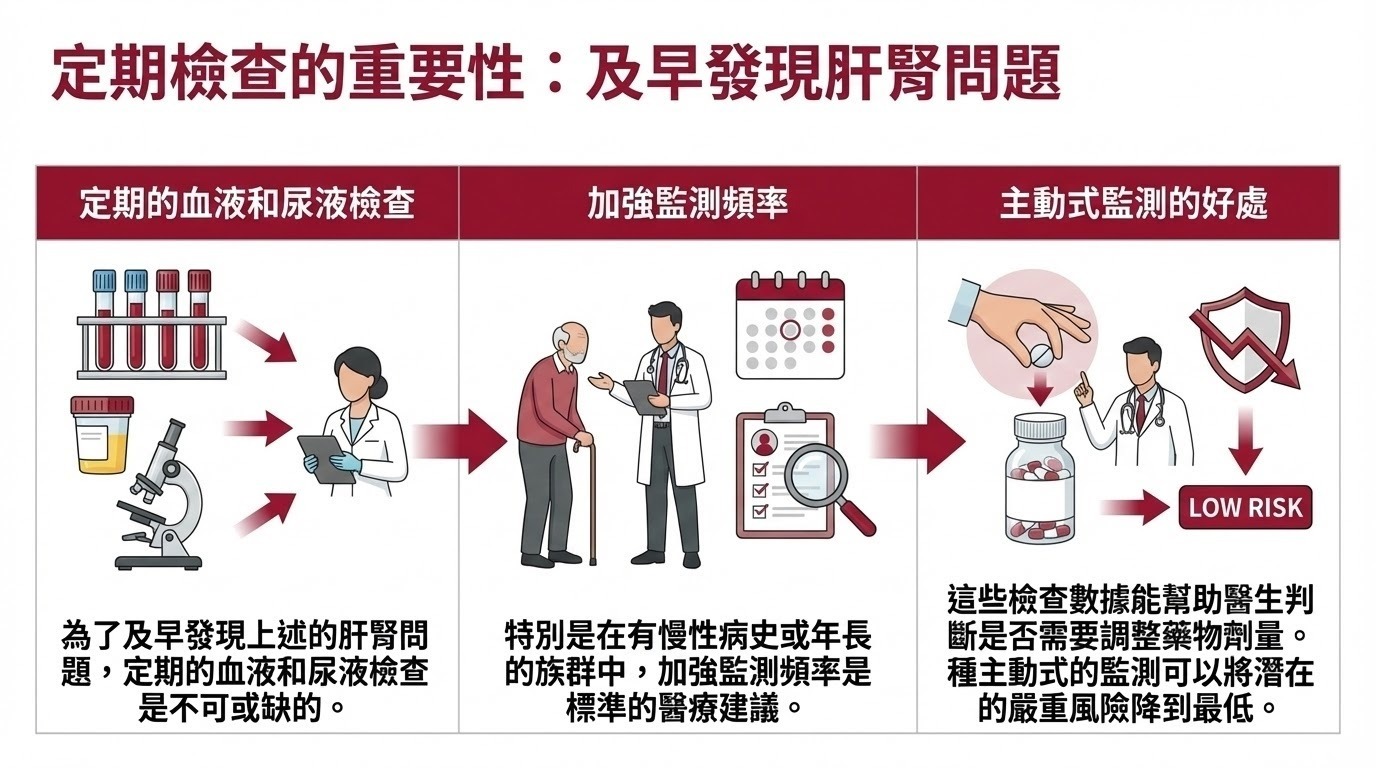 定期檢查的重要性：及早發現肝腎問題

定期的血液和尿液檢查

為了及早發現上述的肝腎問題，定期的血液和尿液檢查是不可或缺的。

加強監測頻率

特別是在有慢性病史或年長的族群中，加強監測頻率是標準的醫療建議。

主動式監測的好處

LOW RISK

這些檢查數據能幫助醫生判斷是否需要調整藥物劑量。種主動式的監測可以將潛在的嚴重風險降到最低。