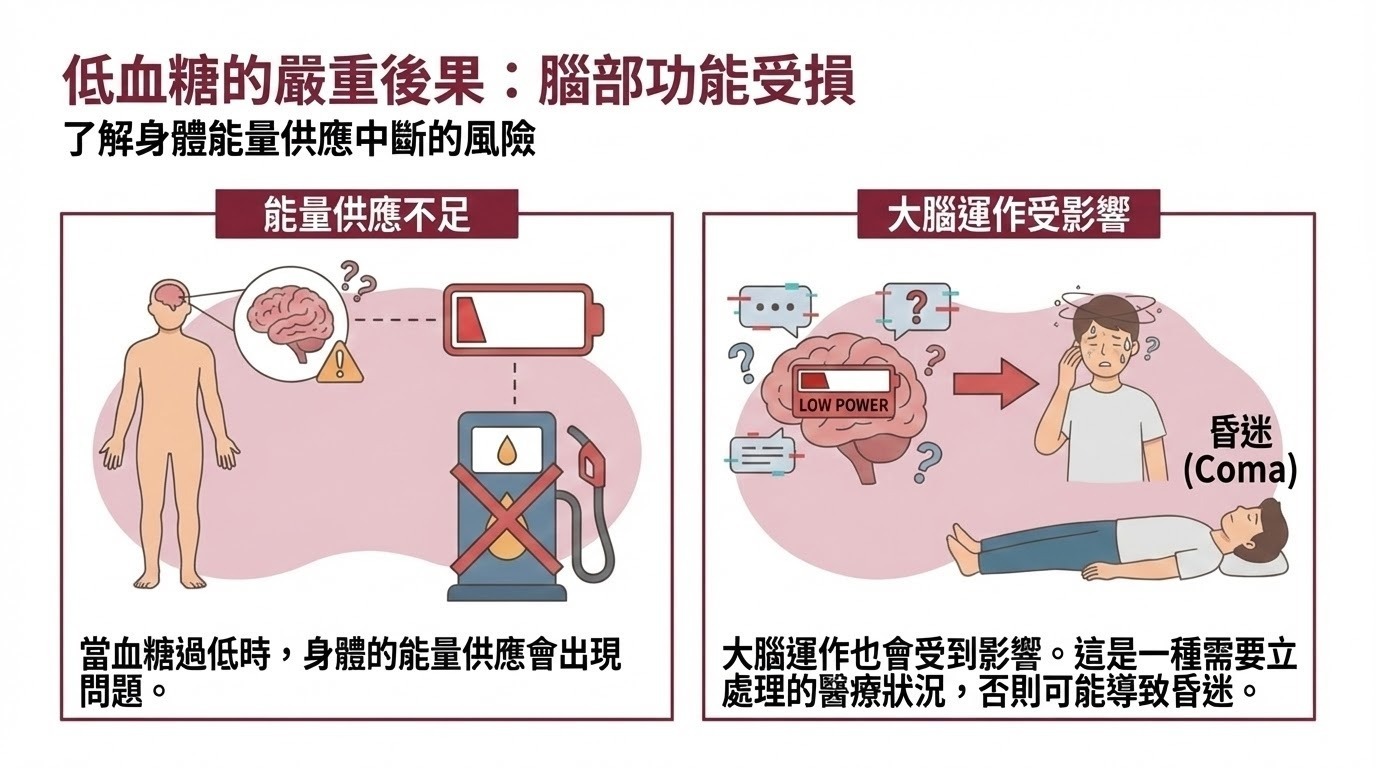 低血糖的嚴重後果：腦部功能受損
了解身體能量供應中斷的風險

能量供應不足

當血糖過低時，身體的能量供應會出現問題。

大腦運作受影響

LOW POWER

昏迷
(Coma)

大腦運作也會受到影響。這是一種需要立處理的醫療狀況，否則可能導致昏迷。