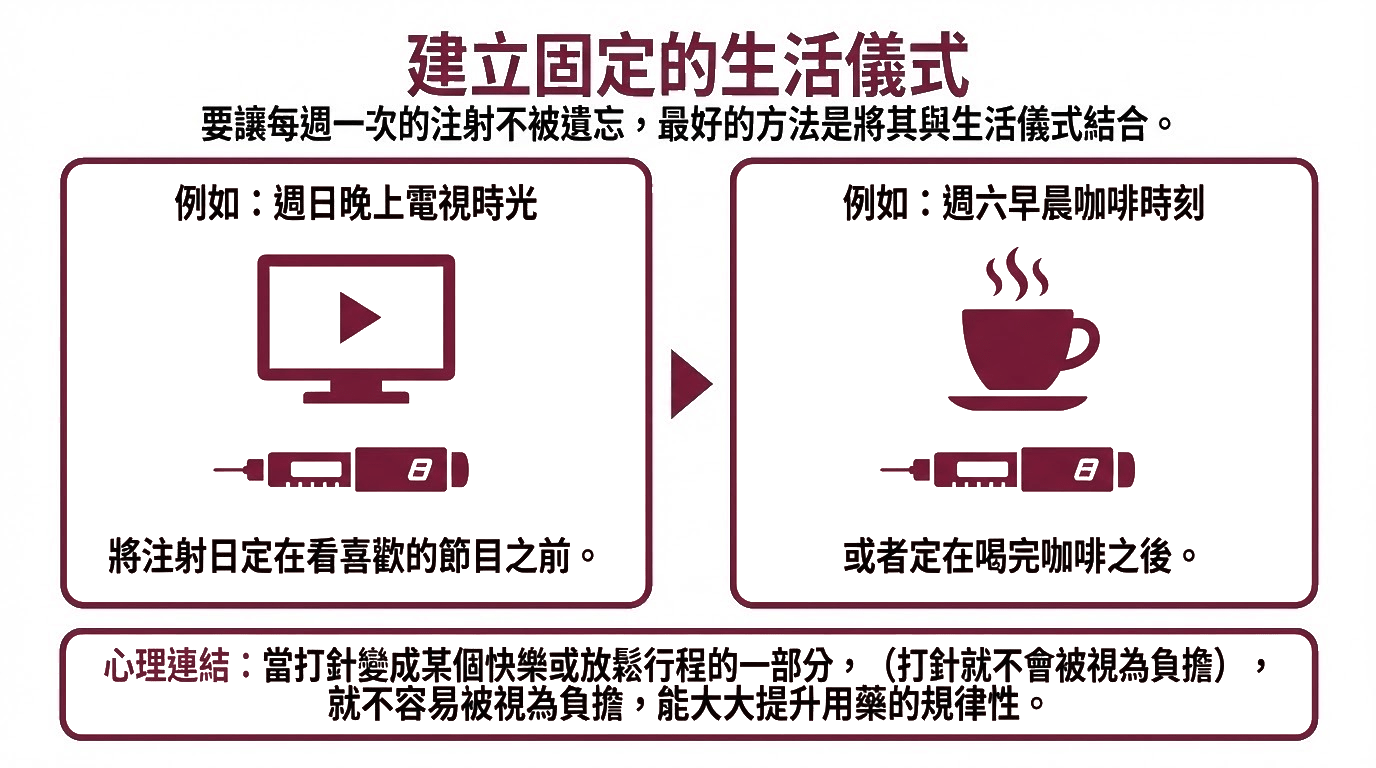 建立固定的生活儀式

要讓每週一次的注射不被遺忘，最好的方法是將其與生活儀式結合。

例如：週日晚上電視時光

8

將注射日定在看喜歡的節目之前。

例如：週六早晨咖啡時刻

8

或者定在喝完咖啡之後。

心理連結：當打針變成某個快樂或放鬆行程的一部分，（打針就不會被視為負擔），就不容易被視為負擔，能大大提升用藥的規律性。